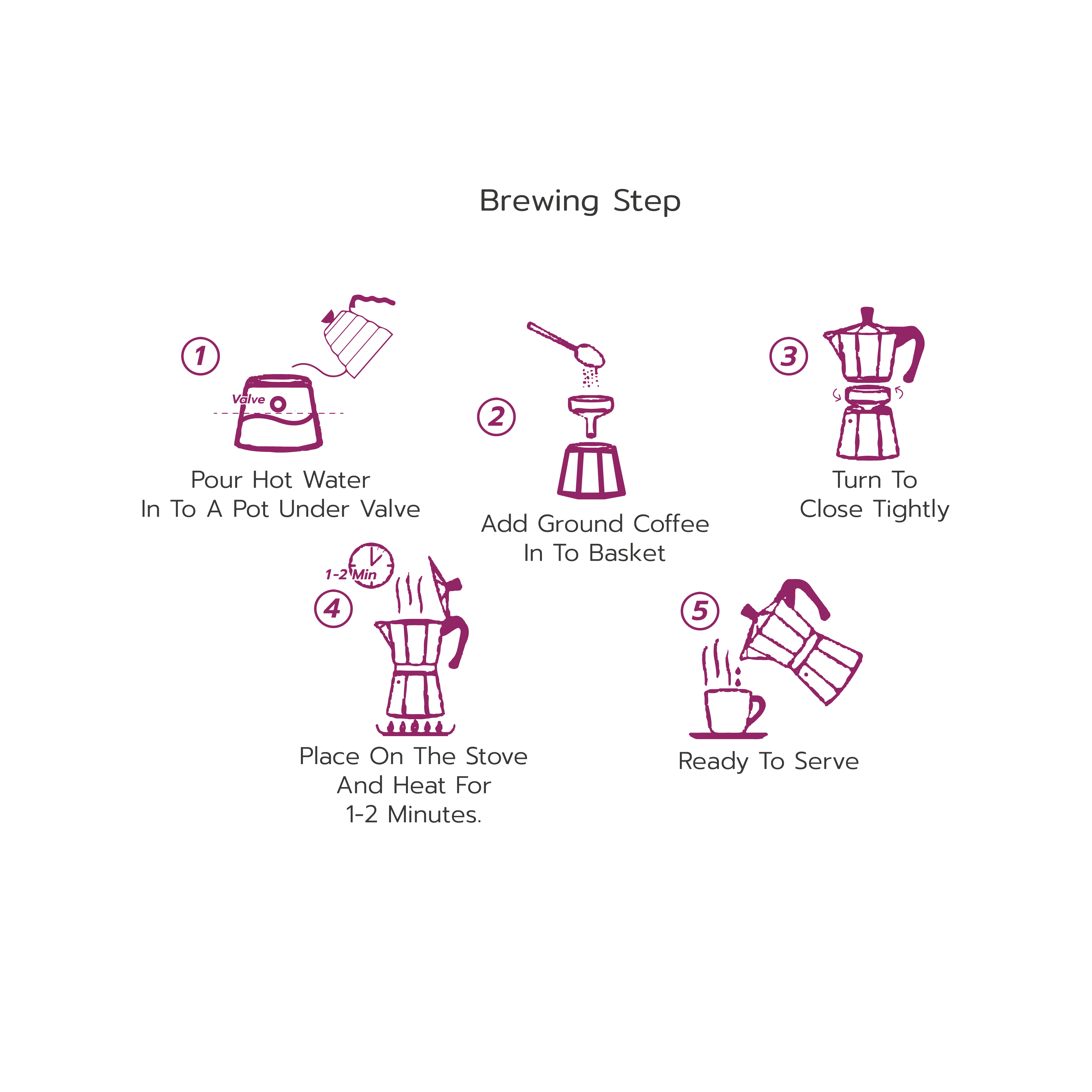 Brewing Step

1

Valve

Pour Hot Water
In To A Pot Under Valve

2

Add Ground Coffee
In To Basket

3

Turn To
Close Tightly

1-2 Min

4

Place On The Stove
And Heat For
1-2 Minutes.

5

Ready To Serve